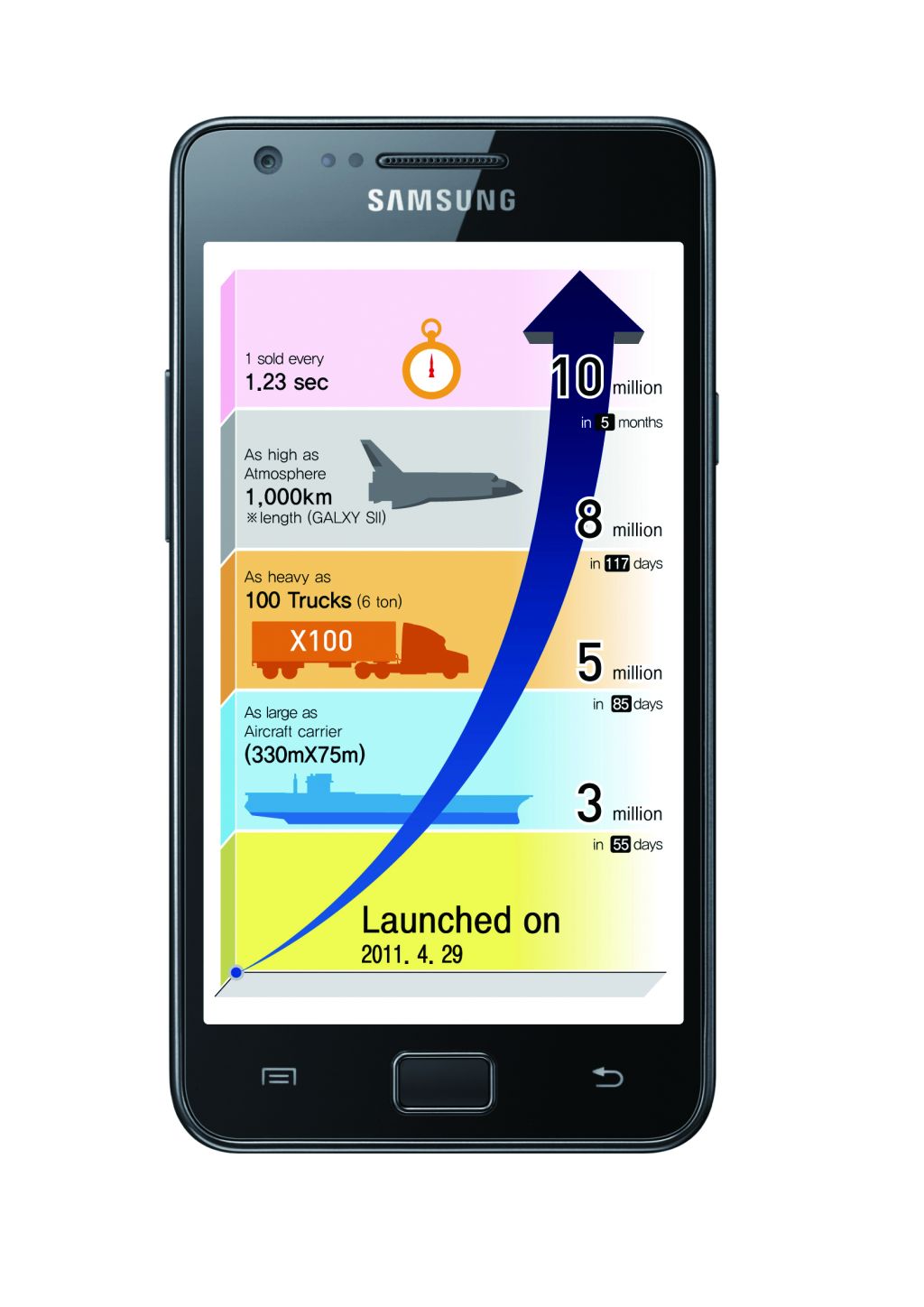 SAMSUNG

1 sold every
1.23 sec

10 million
in 5 months

As high as
Atmosphere
1,000km
※length (GALXY SII)

8 million
in 117 days

As heavy as
100 Trucks (6 ton)

X100

5 million
in 85 days

As large as
Aircraft carrier
(330mX75m)

3 million
in 55 days

Launched on
2011. 4. 29