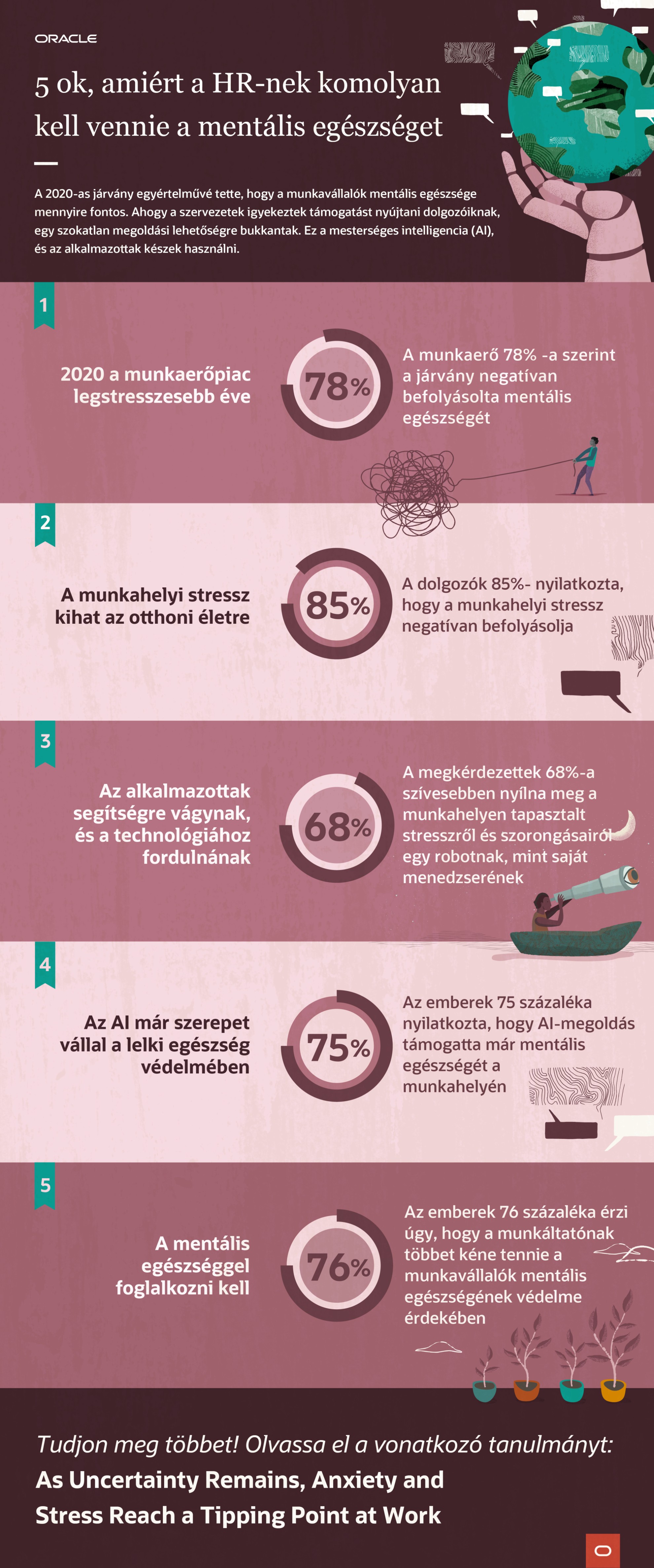 ORACLE

5 ok, amiért a HR-nek komolyan kell vennie a mentális egészséget

A 2020-as járvány egyértelművé tette, hogy a munkavállalók mentális egészsége mennyire fontos. Ahogy a szervezetek igyekeztek támogatást nyújtani dolgozóiknak, egy szokatlan megoldási lehetőségre bukkantak. Ez a mesterséges intelligencia (AI), és az alkalmazottak készek használni.

1

2020 a munkaerőpiac legstresszesebb éve

78%

A munkaerő 78% -a szerint a járvány negatívan befolyásolta mentális egészségét

2

A munkahelyi stressz kihat az otthoni életre

85%

A dolgozók 85%- nyilatkozta, hogy a munkahelyi stressz negatívan befolyásolja

3

Az alkalmazottak segítségre vágynak, és a technológiához fordulnának

68%

A megkérdezettek 68%-a szívesebben nyílna meg a munkahelyen tapasztalt stresszről és szorongásairól egy robotnak, mint saját menedzserének

4

Az AI már szerepet vállal a lelki egészség védelmében

75%

Az emberek 75 százaléka nyilatkozta, hogy AI-megoldás támogatta már mentális egészségét a munkahelyén

5

A mentális egészséggel foglalkozni kell

76%

Az emberek 76 százaléka érzi úgy, hogy a munkáltatónak többet kéne tennie a munkavállalók mentális egészségének védelme érdekében

Tudjon meg többet! Olvassa el a vonatkozó tanulmányt:

As Uncertainty Remains, Anxiety and Stress Reach a Tipping Point at Work