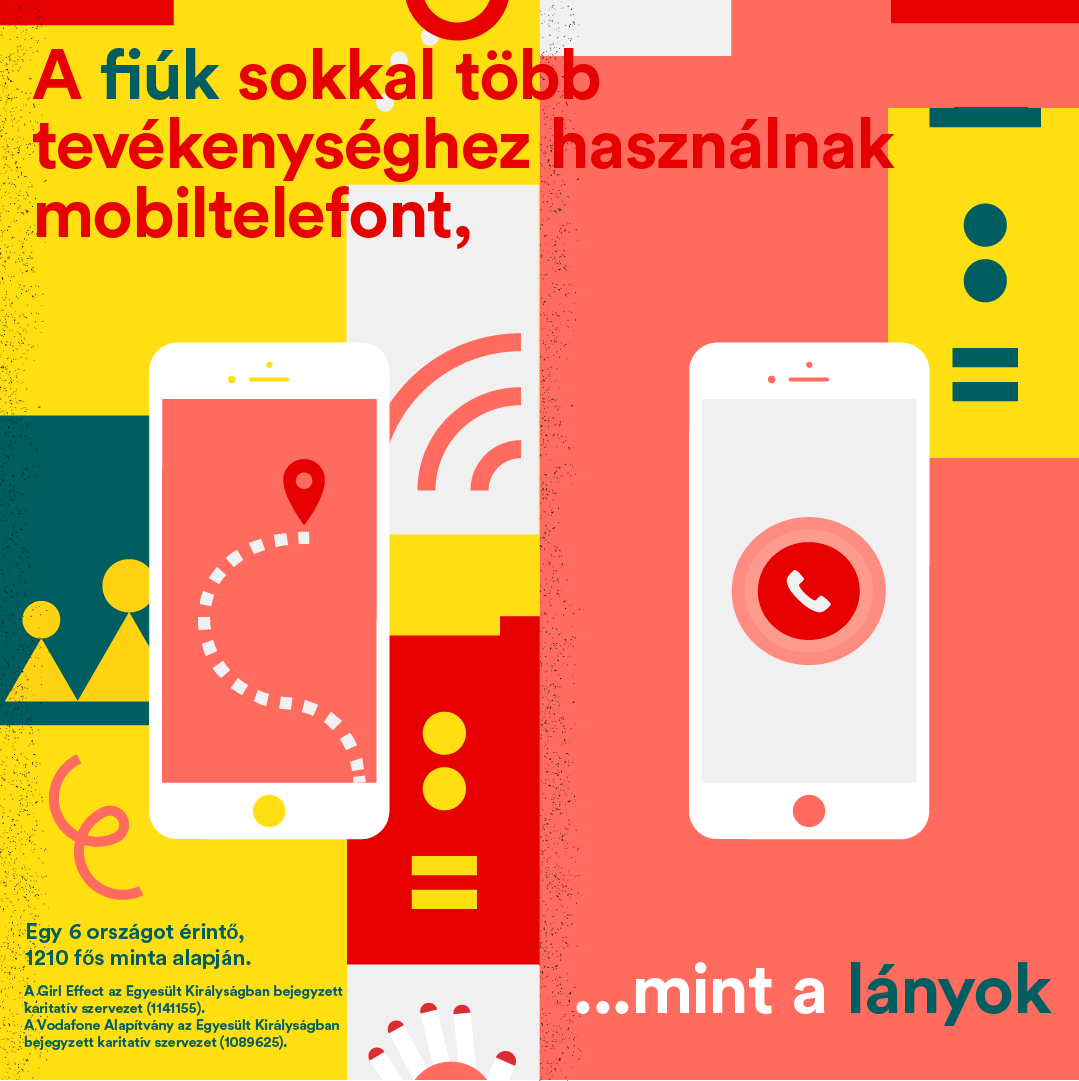 A fiúk sokkal több tevékenységhez használnak mobiltelefont,

Egy 6 országot érintő, 1210 fős minta alapján.

A Girl Effect az Egyesült Királyságban bejegyzett karitatív szervezet (1141155).
A Vodafone Alapítvány az Egyesült Királyságban bejegyzett karitatív szervezet (1089625).

...mint a lányok