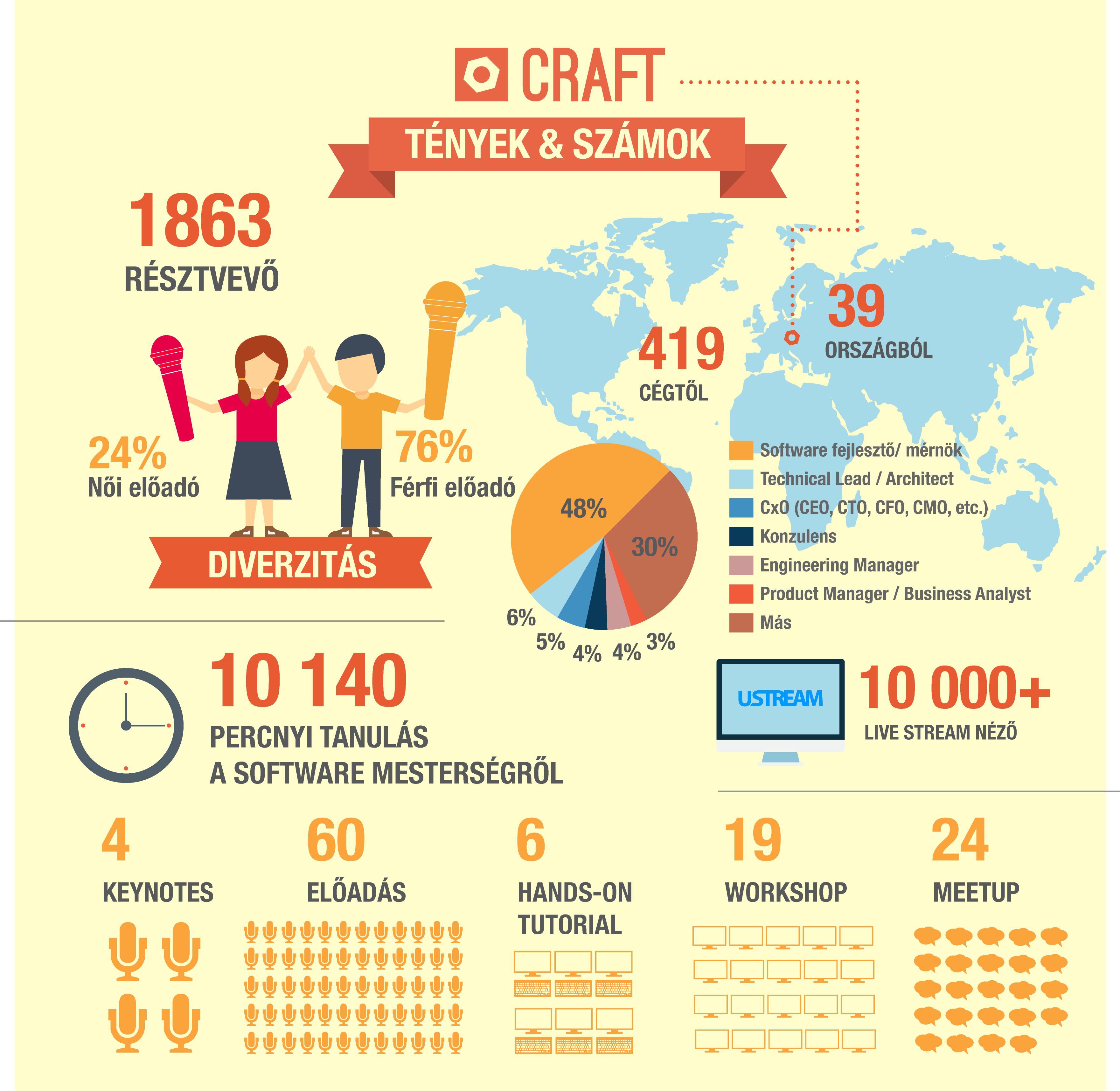 CRAFT

TÉNYEK & SZÁMOK

1863
RÉSZTVEVŐ

24%
Női előadó

76%
Férfi előadó

DIVERZITÁS

419
CÉGTŐL

39
ORSZÁGBÓL

48%
30%
6%
5%
4%
4%
3%

Software fejlesztő/ mérnök
Technical Lead / Architect
CxO (CEO, CTO, CFO, CMO, etc.)
Konzulens
Engineering Manager
Product Manager / Business Analyst
Más

10 140
PERCNYI TANULÁS
A SOFTWARE MESTERSÉGRŐL

USTREAM
10 000+
LIVE STREAM NÉZŐ

4
KEYNOTES

60
ELŐADÁS

6
HANDS-ON TUTORIAL

19
WORKSHOP

24
MEETUP