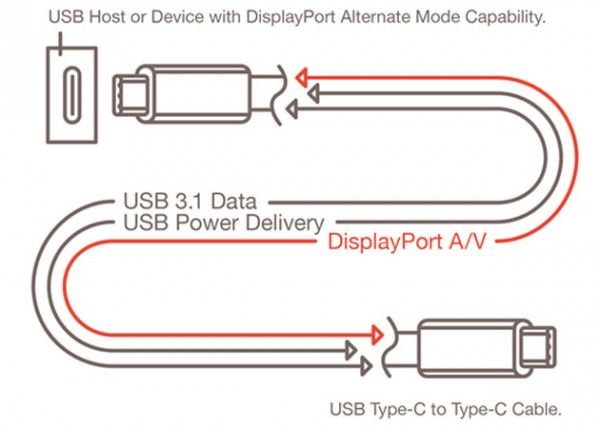 USB Host or Device with DisplayPort Alternate Mode Capability.

USB 3.1 Data
USB Power Delivery
DisplayPort A/V

USB Type-C to Type-C Cable.